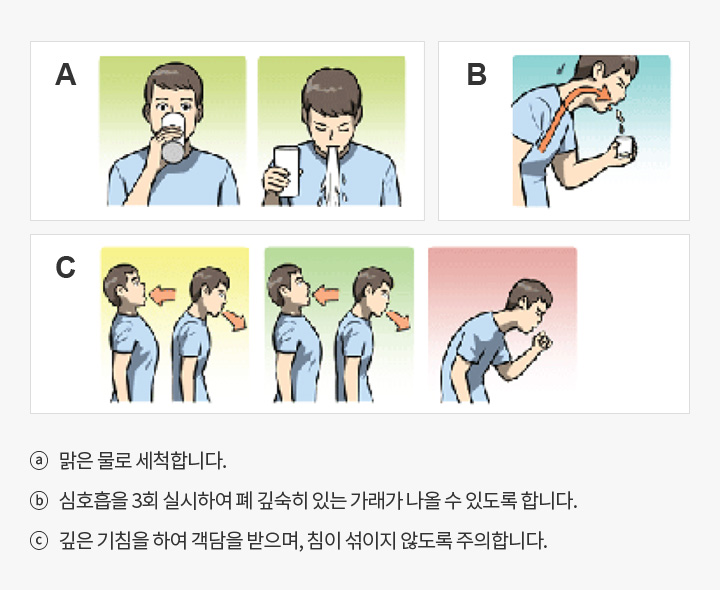 A

B

C

ⓐ 맑은 물로 세척합니다.

ⓑ 심호흡을 3회 실시하여 폐 깊숙히 있는 가래가 나올 수 있도록 합니다.

ⓒ 깊은 기침을 하여 객담을 받으며, 침이 섞이지 않도록 주의합니다.